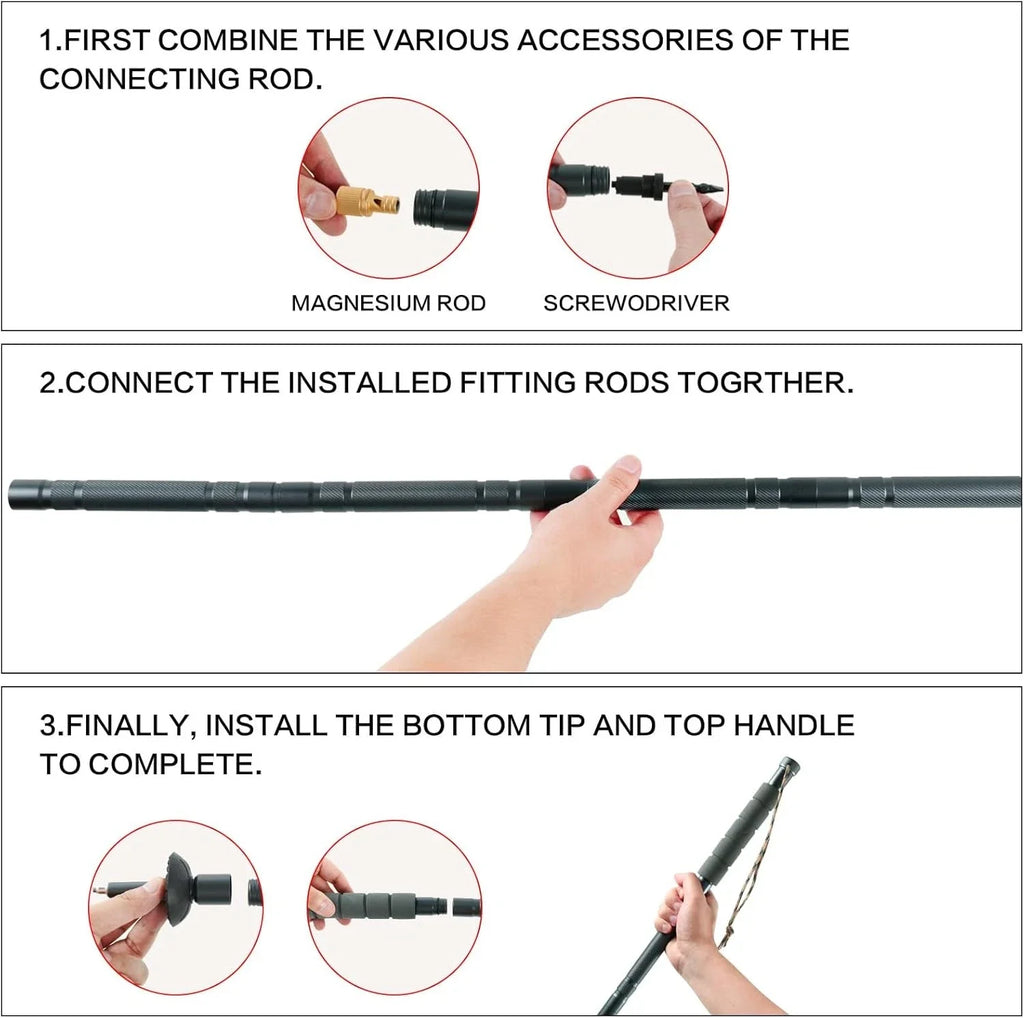 1.FIRST COMBINE THE VARIOUS ACCESSORIES OF THE CONNECTING ROD.

MAGNESIUM ROD

SCREWODRIVER

2.CONNECT THE INSTALLED FITTING RODS TOGRTHER.

3.FINALLY, INSTALL THE BOTTOM TIP AND TOP HANDLE TO COMPLETE.