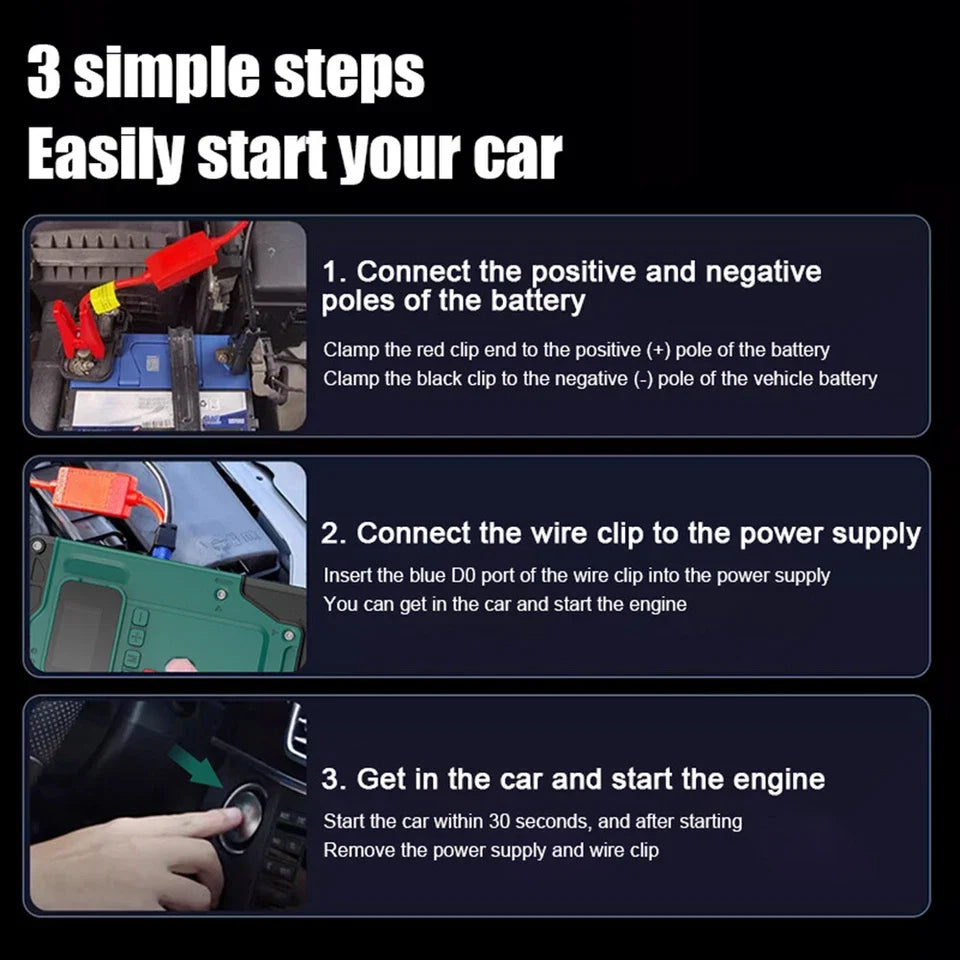 3 simple steps
Easily start your car

1. Connect the positive and negative poles of the battery

Clamp the red clip end to the positive (+) pole of the battery
Clamp the black clip to the negative (-) pole of the vehicle battery

2. Connect the wire clip to the power supply

Insert the blue D0 port of the wire clip into the power supply
You can get in the car and start the engine

3. Get in the car and start the engine

Start the car within 30 seconds, and after starting
Remove the power supply and wire clip